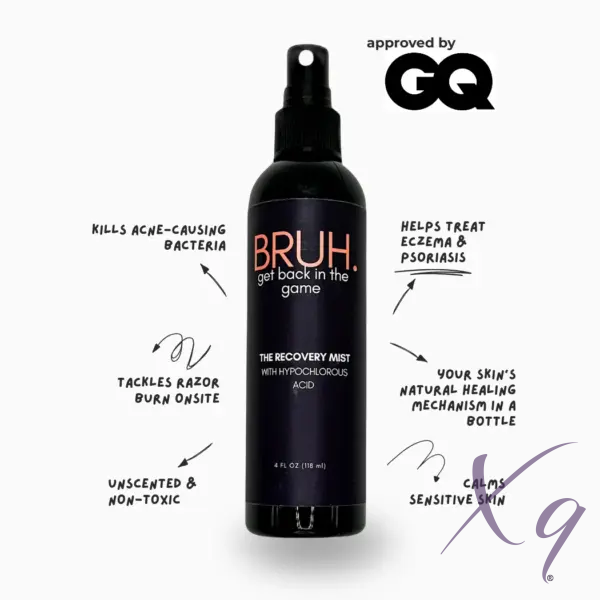 approved by
GQ

KILLS ACNE-CAUSING BACTERIA

TACKLES RAZOR BURN ONSITE

UNSCENTED & NON-TOXIC

BRUH.
get back in the game

THE RECOVERY MIST
WITH HYPOCHLOROUS ACID

4 FL OZ (118 ml)

HELPS TREAT ECZEMA & PSORIASIS

YOUR SKIN'S NATURAL HEALING MECHANISM IN A BOTTLE

CALMS SENSITIVE SKIN

X9